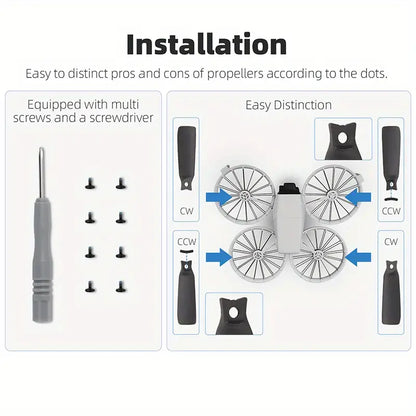 Installation

Easy to distinct pros and cons of propellers according to the dots.

Equipped with multi screws and a screwdriver

Easy Distinction

CW

CCW

CCW

CW