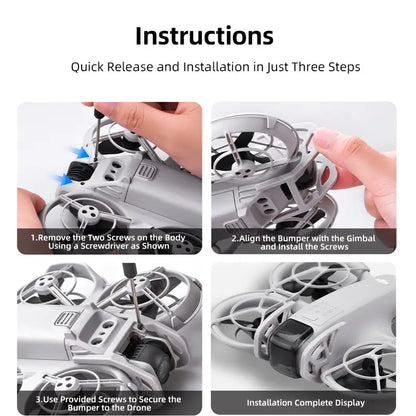 Instructions

Quick Release and Installation in Just Three Steps

1.Remove the Two Screws on the Body Using a Screwdriver as Shown

2.Align the Bumper with the Gimbal and Install the Screws

3.Use Provided Screws to Secure the Bumper to the Drone

Installation Complete Display