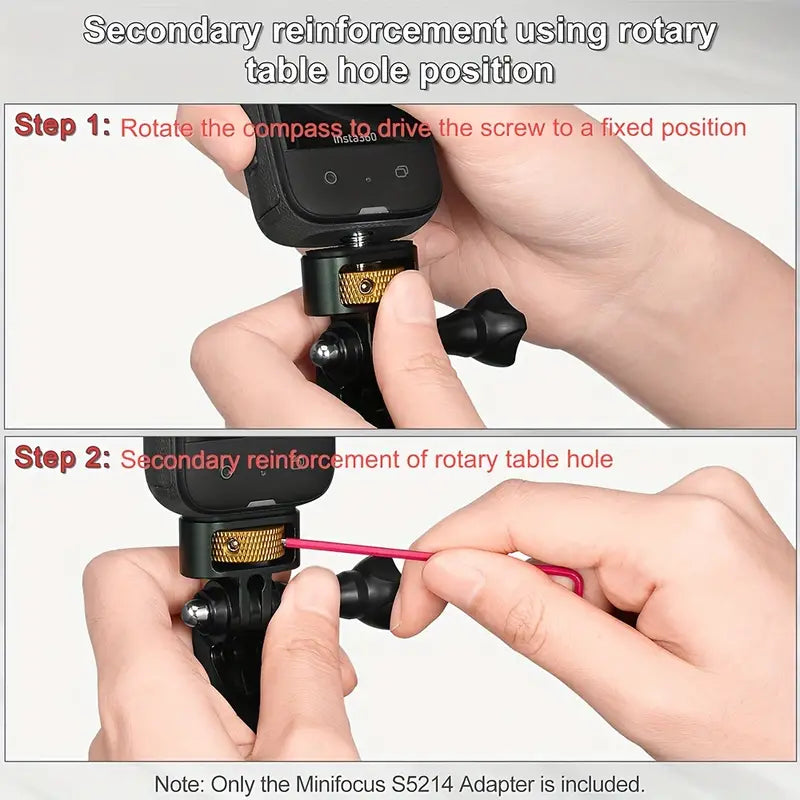 Secondary reinforcement using rotary table hole position

Step 1: Rotate the compass to drive the screw to a fixed position

Insta360

Step 2: Secondary reinforcement of rotary table hole

Note: Only the Minifocus S5214 Adapter is included.