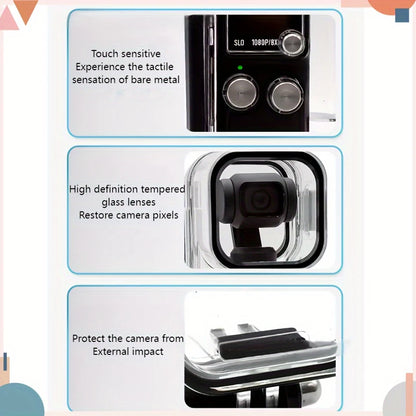 Touch sensitive
Experience the tactile sensation of bare metal

SLO 1080P/8X

High definition tempered glass lenses
Restore camera pixels

Protect the camera from External impact